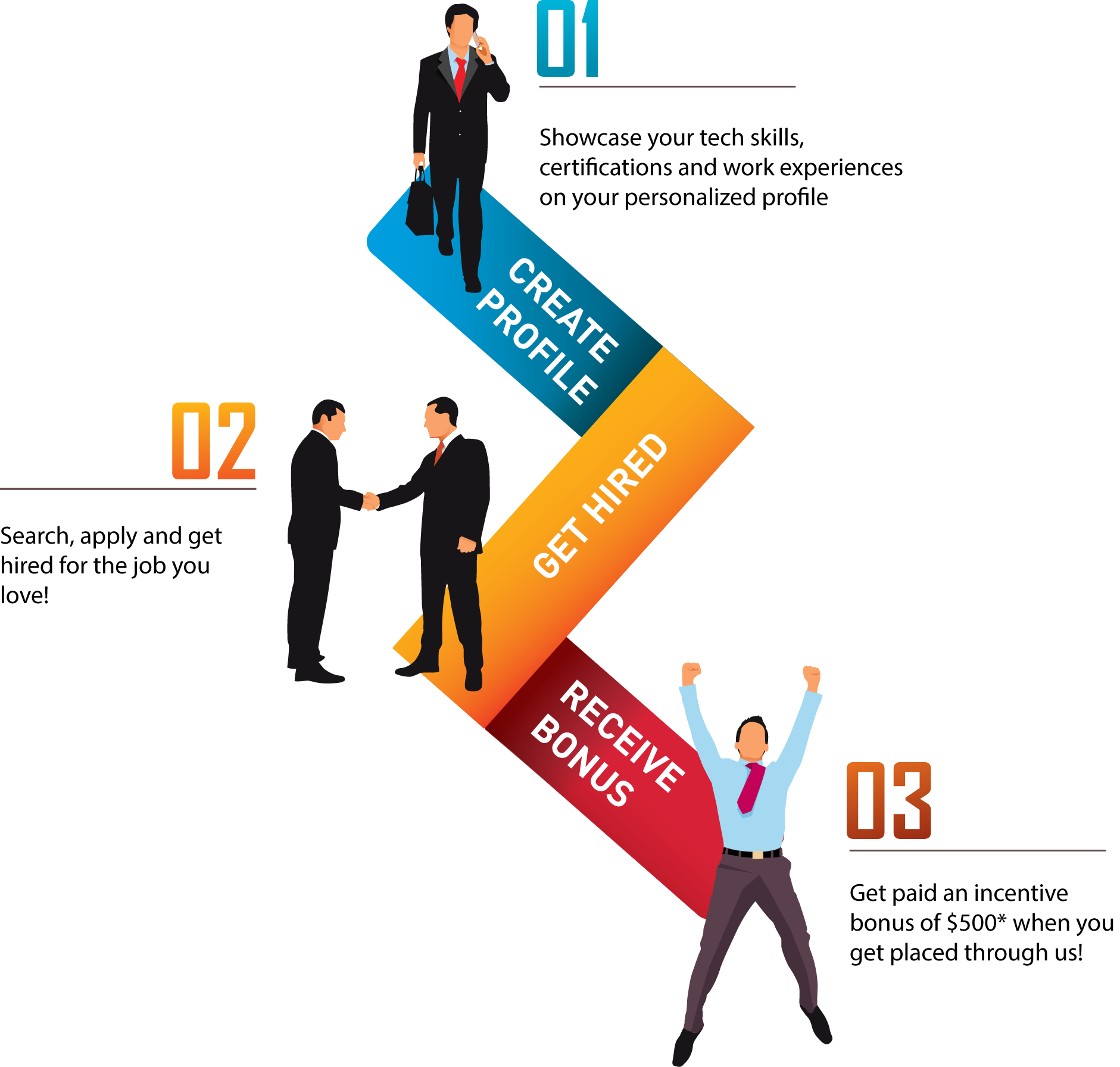 01

Showcase your tech skills, certifications and work experiences on your personalized profile

CREATE PROFILE

02

Search, apply and get hired for the job you love!

GET HIRED

RECEIVE BONUS

03

Get paid an incentive bonus of $500* when you get placed through us!